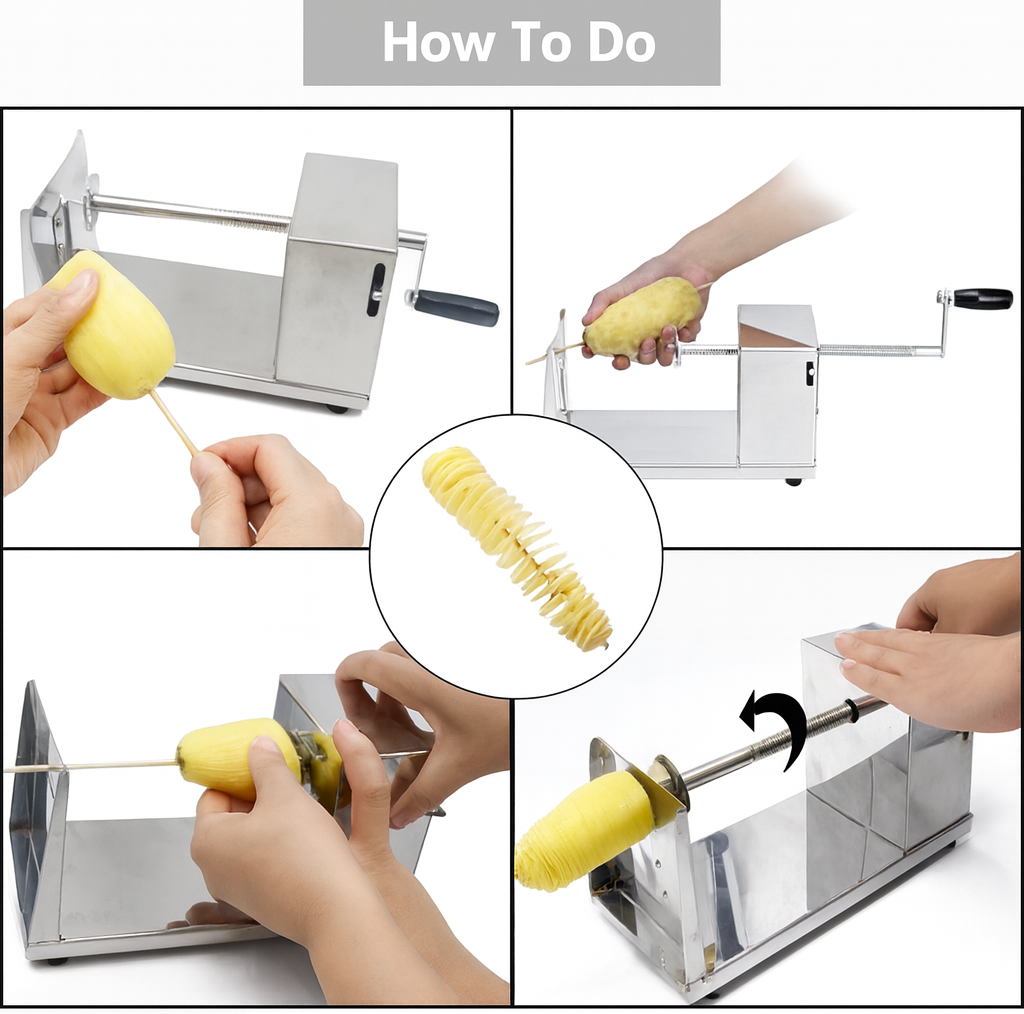 How To Do