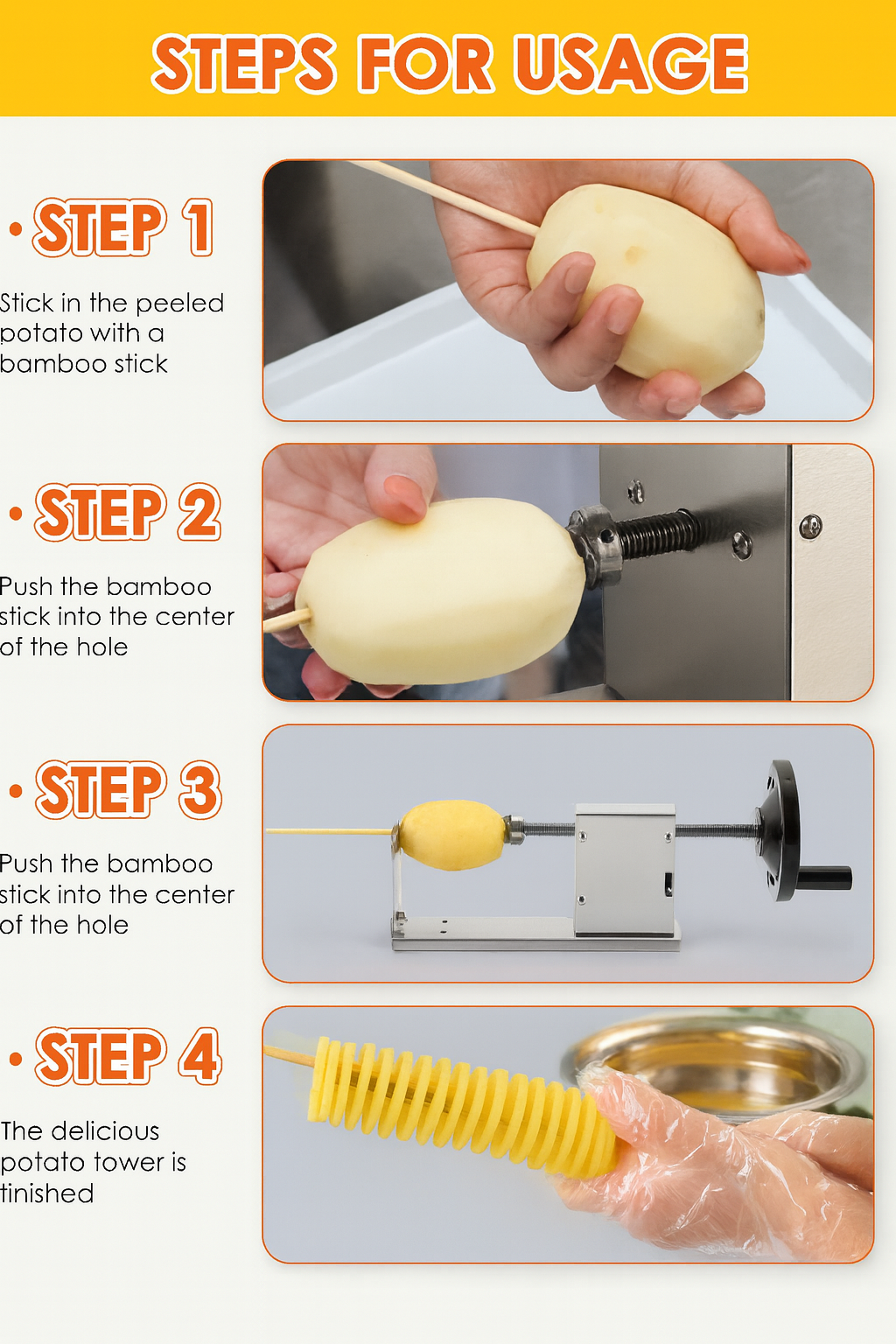 STEPS FOR USAGE

• STEP 1

Stick in the peeled potato with a bamboo stick

• STEP 2

Push the bamboo stick into the center of the hole

• STEP 3

Push the bamboo stick into the center of the hole

• STEP 4

The delicious potato tower is finished